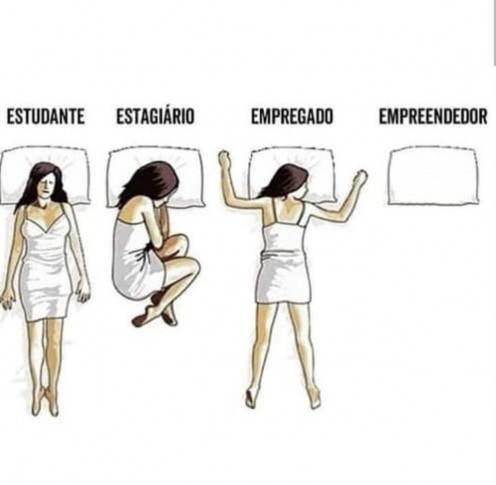 ESTUDANTE ESTAGIÁRIO EMPREGADO EMPREENDEDOR